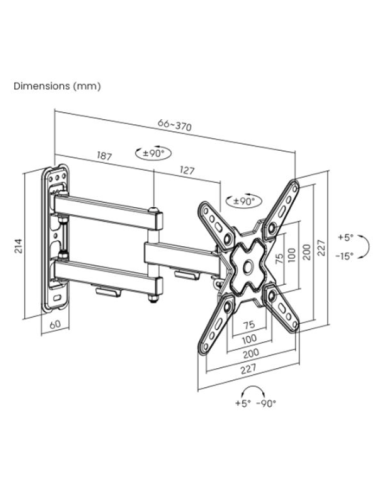 Dimensions (mm)

66~370

187

±90°

127

±90°

214

60

75

100

200

227

+5°

-15°

75

100

200

227

+5° -90°