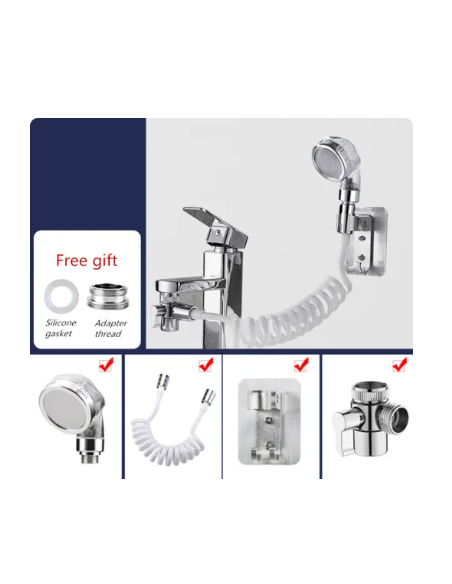 Free gift

Silicone gasket

Adapter thread