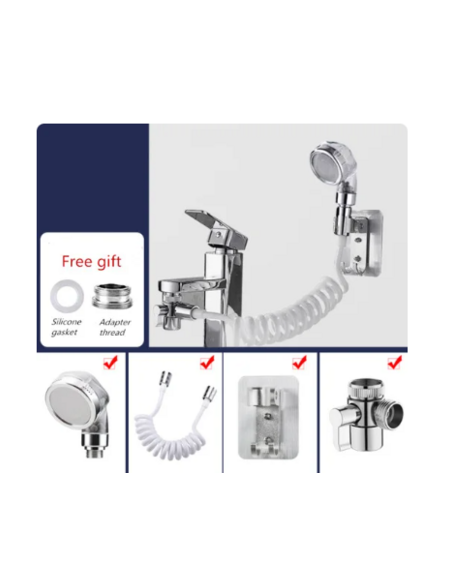 Free gift

Silicone gasket

Adapter thread