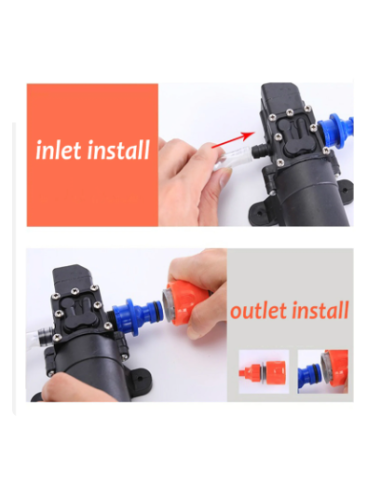 inlet install

outlet install